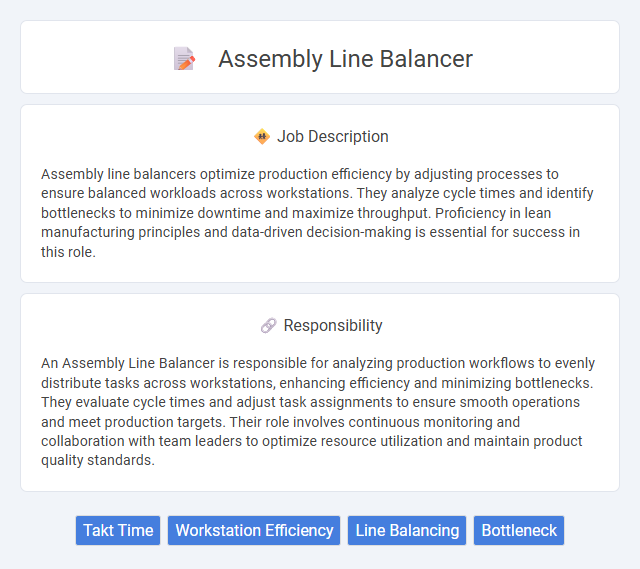 Assembly Line Balancer

Job Description

Assembly line balancers optimize production efficiency by adjusting processes to ensure balanced workloads across workstations. They analyze cycle times and identify bottlenecks to minimize downtime and maximize throughput. Proficiency in lean manufacturing principles and data-driven decision-making is essential for success in this role.

Responsibility

An Assembly Line Balancer is responsible for analyzing production workflows to evenly distribute tasks across workstations, enhancing efficiency and minimizing bottlenecks. They evaluate cycle times and adjust task assignments to ensure smooth operations and meet production targets. Their role involves continuous monitoring and collaboration with team leaders to optimize resource utilization and maintain product quality standards.

Takt Time Workstation Efficiency Line Balancing Bottleneck