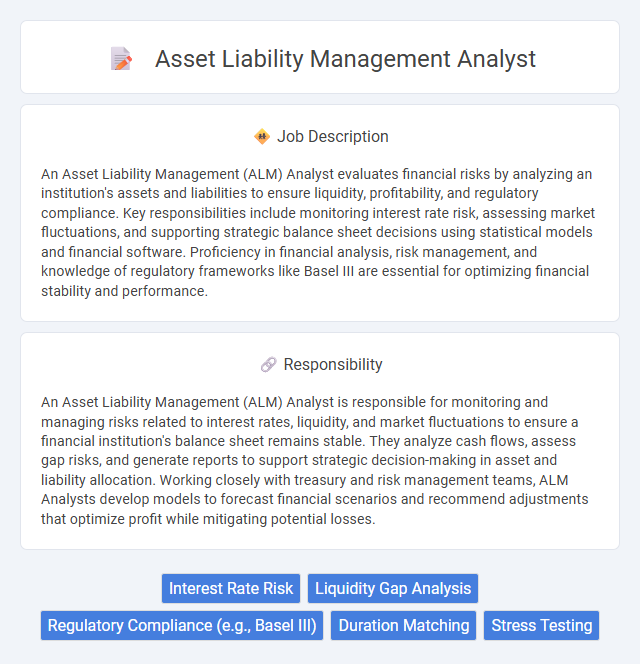 Asset Liability Management Analyst

Job Description

An Asset Liability Management (ALM) Analyst evaluates financial risks by analyzing an institution's assets and liabilities to ensure liquidity, profitability, and regulatory compliance. Key responsibilities include monitoring interest rate risk, assessing market fluctuations, and supporting strategic balance sheet decisions using statistical models and financial software. Proficiency in financial analysis, risk management, and knowledge of regulatory frameworks like Basel III are essential for optimizing financial stability and performance.

Responsibility

An Asset Liability Management (ALM) Analyst is responsible for monitoring and managing risks related to interest rates, liquidity, and market fluctuations to ensure a financial institution's balance sheet remains stable. They analyze cash flows, assess gap risks, and generate reports to support strategic decision-making in asset and liability allocation. Working closely with treasury and risk management teams, ALM Analysts develop models to forecast financial scenarios and recommend adjustments that optimize profit while mitigating potential losses.

Interest Rate Risk
Liquidity Gap Analysis
Regulatory Compliance (e.g., Basel III)
Duration Matching
Stress Testing