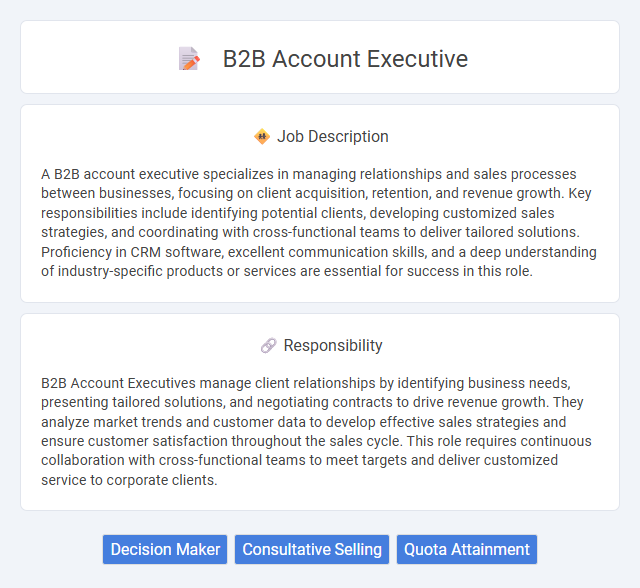 B2B Account Executive

Job Description

A B2B account executive specializes in managing relationships and sales processes between businesses, focusing on client acquisition, retention, and revenue growth. Key responsibilities include identifying potential clients, developing customized sales strategies, and coordinating with cross-functional teams to deliver tailored solutions. Proficiency in CRM software, excellent communication skills, and a deep understanding of industry-specific products or services are essential for success in this role.

Responsibility

B2B Account Executives manage client relationships by identifying business needs, presenting tailored solutions, and negotiating contracts to drive revenue growth. They analyze market trends and customer data to develop effective sales strategies and ensure customer satisfaction throughout the sales cycle. This role requires continuous collaboration with cross-functional teams to meet targets and deliver customized service to corporate clients.

Decision Maker
Consultative Selling
Quota Attainment