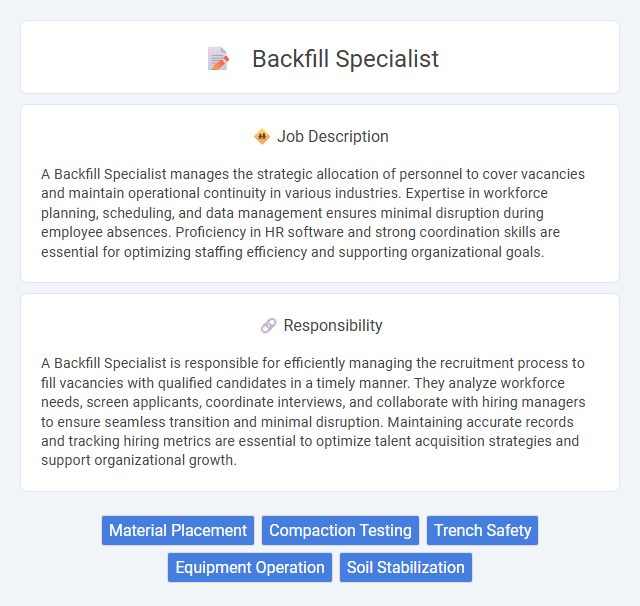 Backfill Specialist

Job Description

A Backfill Specialist manages the strategic allocation of personnel to cover vacancies and maintain operational continuity in various industries. Expertise in workforce planning, scheduling, and data management ensures minimal disruption during employee absences. Proficiency in HR software and strong coordination skills are essential for optimizing staffing efficiency and supporting organizational goals.

Responsibility

A Backfill Specialist is responsible for efficiently managing the recruitment process to fill vacancies with qualified candidates in a timely manner. They analyze workforce needs, screen applicants, coordinate interviews, and collaborate with hiring managers to ensure seamless transition and minimal disruption. Maintaining accurate records and tracking hiring metrics are essential to optimize talent acquisition strategies and support organizational growth.

Material Placement
Compaction Testing
Trench Safety
Equipment Operation
Soil Stabilization