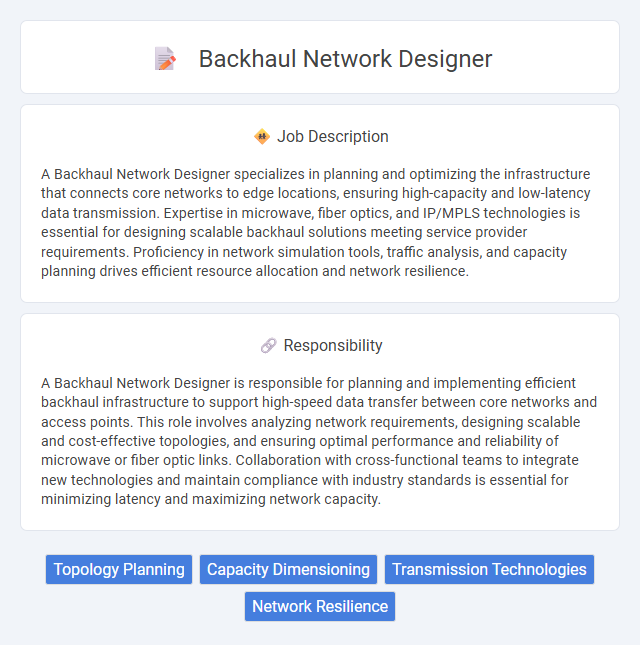 Backhaul Network Designer

Job Description

A Backhaul Network Designer specializes in planning and optimizing the infrastructure that connects core networks to edge locations, ensuring high-capacity and low-latency data transmission. Expertise in microwave, fiber optics, and IP/MPLS technologies is essential for designing scalable backhaul solutions meeting service provider requirements. Proficiency in network simulation tools, traffic analysis, and capacity planning drives efficient resource allocation and network resilience.

Responsibility

A Backhaul Network Designer is responsible for planning and implementing efficient backhaul infrastructure to support high-speed data transfer between core networks and access points. This role involves analyzing network requirements, designing scalable and cost-effective topologies, and ensuring optimal performance and reliability of microwave or fiber optic links. Collaboration with cross-functional teams to integrate new technologies and maintain compliance with industry standards is essential for minimizing latency and maximizing network capacity.

Topology Planning
Capacity Dimensioning
Transmission Technologies
Network Resilience