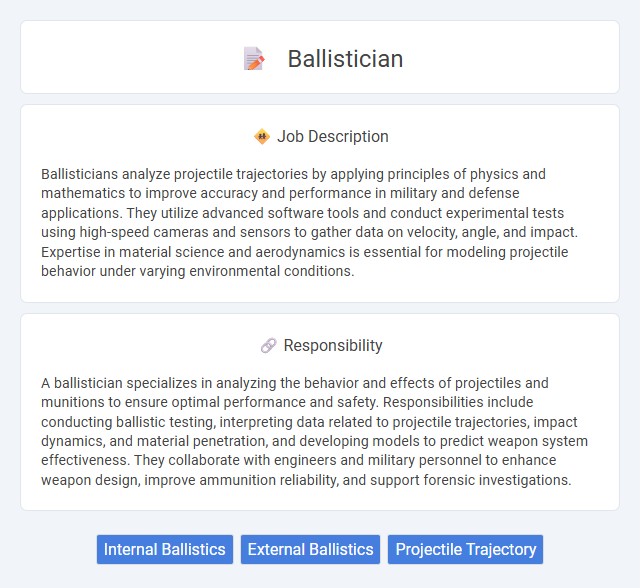 Ballistician

Job Description

Ballisticians analyze projectile trajectories by applying principles of physics and mathematics to improve accuracy and performance in military and defense applications. They utilize advanced software tools and conduct experimental tests using high-speed cameras and sensors to gather data on velocity, angle, and impact. Expertise in material science and aerodynamics is essential for modeling projectile behavior under varying environmental conditions.

Responsibility

A ballistician specializes in analyzing the behavior and effects of projectiles and munitions to ensure optimal performance and safety. Responsibilities include conducting ballistic testing, interpreting data related to projectile trajectories, impact dynamics, and material penetration, and developing models to predict weapon system effectiveness. They collaborate with engineers and military personnel to enhance weapon design, improve ammunition reliability, and support forensic investigations.

Internal Ballistics External Ballistics Projectile Trajectory