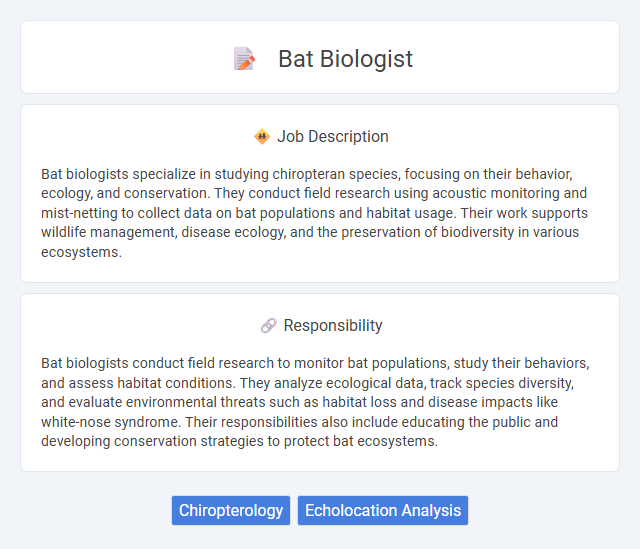 Bat Biologist

Job Description

Bat biologists specialize in studying chiropteran species, focusing on their behavior, ecology, and conservation. They conduct field research using acoustic monitoring and mist-netting to collect data on bat populations and habitat usage. Their work supports wildlife management, disease ecology, and the preservation of biodiversity in various ecosystems.

Responsibility

Bat biologists conduct field research to monitor bat populations, study their behaviors, and assess habitat conditions. They analyze ecological data, track species diversity, and evaluate environmental threats such as habitat loss and disease impacts like white-nose syndrome. Their responsibilities also include educating the public and developing conservation strategies to protect bat ecosystems.

Chiropterology

Echolocation Analysis