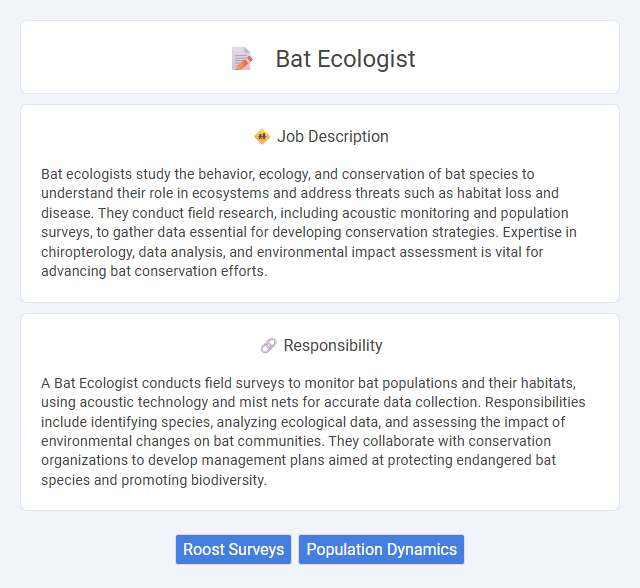 Bat Ecologist

Job Description

Bat ecologists study the behavior, ecology, and conservation of bat species to understand their role in ecosystems and address threats such as habitat loss and disease. They conduct field research, including acoustic monitoring and population surveys, to gather data essential for developing conservation strategies. Expertise in chiropterology, data analysis, and environmental impact assessment is vital for advancing bat conservation efforts.

Responsibility

A Bat Ecologist conducts field surveys to monitor bat populations and their habitats, using acoustic technology and mist nets for accurate data collection. Responsibilities include identifying species, analyzing ecological data, and assessing the impact of environmental changes on bat communities. They collaborate with conservation organizations to develop management plans aimed at protecting endangered bat species and promoting biodiversity.

Roost Surveys
Population Dynamics