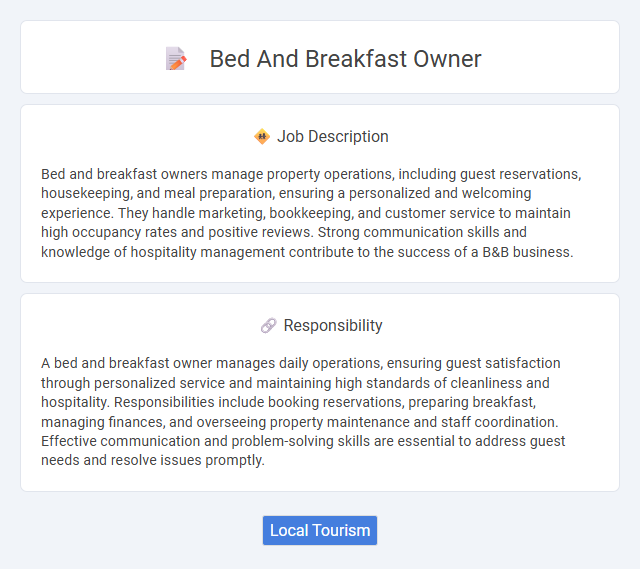 Bed And Breakfast Owner

Job Description

Bed and breakfast owners manage property operations, including guest reservations, housekeeping, and meal preparation, ensuring a personalized and welcoming experience. They handle marketing, bookkeeping, and customer service to maintain high occupancy rates and positive reviews. Strong communication skills and knowledge of hospitality management contribute to the success of a B&B business.

Responsibility

A bed and breakfast owner manages daily operations, ensuring guest satisfaction through personalized service and maintaining high standards of cleanliness and hospitality. Responsibilities include booking reservations, preparing breakfast, managing finances, and overseeing property maintenance and staff coordination. Effective communication and problem-solving skills are essential to address guest needs and resolve issues promptly.

Local Tourism