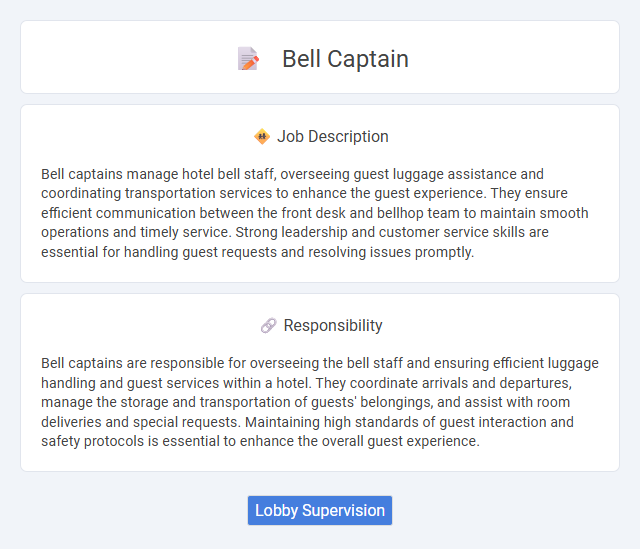 Bell Captain

Job Description

Bell captains manage hotel bell staff, overseeing guest luggage assistance and coordinating transportation services to enhance the guest experience. They ensure efficient communication between the front desk and bellhop team to maintain smooth operations and timely service. Strong leadership and customer service skills are essential for handling guest requests and resolving issues promptly.

Responsibility

Bell captains are responsible for overseeing the bell staff and ensuring efficient luggage handling and guest services within a hotel. They coordinate arrivals and departures, manage the storage and transportation of guests' belongings, and assist with room deliveries and special requests. Maintaining high standards of guest interaction and safety protocols is essential to enhance the overall guest experience.

Lobby Supervision