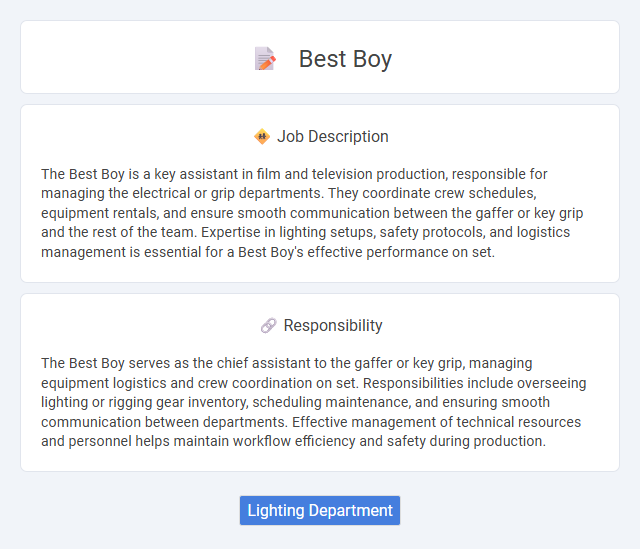 Best Boy

Job Description

The Best Boy is a key assistant in film and television production, responsible for managing the electrical or grip departments. They coordinate crew schedules, equipment rentals, and ensure smooth communication between the gaffer or key grip and the rest of the team. Expertise in lighting setups, safety protocols, and logistics management is essential for a Best Boy's effective performance on set.

Responsibility

The Best Boy serves as the chief assistant to the gaffer or key grip, managing equipment logistics and crew coordination on set. Responsibilities include overseeing lighting or rigging gear inventory, scheduling maintenance, and ensuring smooth communication between departments. Effective management of technical resources and personnel helps maintain workflow efficiency and safety during production.

Lighting Department