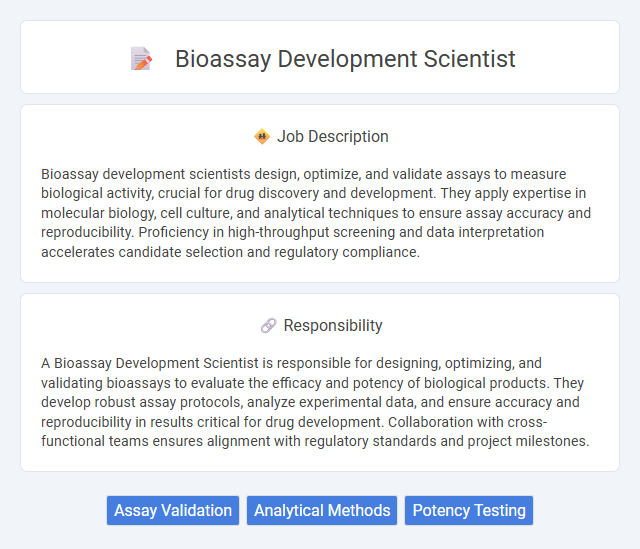 Bioassay Development Scientist

Job Description

Bioassay development scientists design, optimize, and validate assays to measure biological activity, crucial for drug discovery and development. They apply expertise in molecular biology, cell culture, and analytical techniques to ensure assay accuracy and reproducibility. Proficiency in high-throughput screening and data interpretation accelerates candidate selection and regulatory compliance.

Responsibility

A Bioassay Development Scientist is responsible for designing, optimizing, and validating bioassays to evaluate the efficacy and potency of biological products. They develop robust assay protocols, analyze experimental data, and ensure accuracy and reproducibility in results critical for drug development. Collaboration with cross-functional teams ensures alignment with regulatory standards and project milestones.

Assay Validation
Analytical Methods
Potency Testing