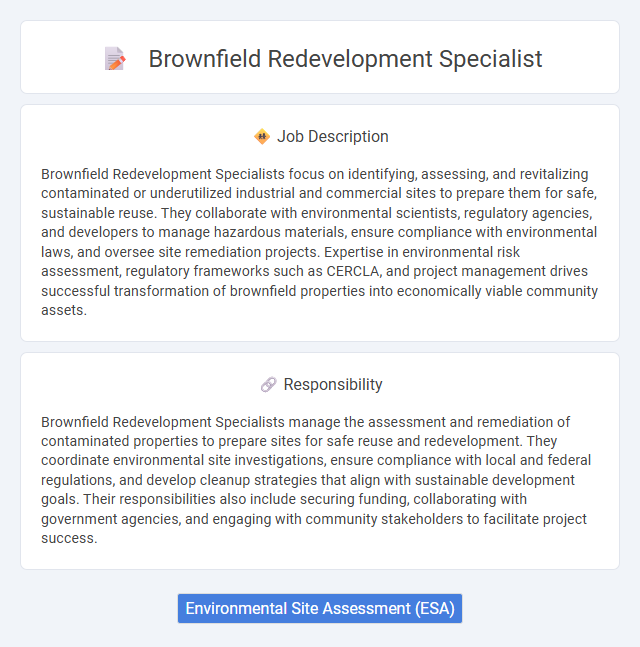 Brownfield Redevelopment Specialist

Job Description

Brownfield Redevelopment Specialists focus on identifying, assessing, and revitalizing contaminated or underutilized industrial and commercial sites to prepare them for safe, sustainable reuse. They collaborate with environmental scientists, regulatory agencies, and developers to manage hazardous materials, ensure compliance with environmental laws, and oversee site remediation projects. Expertise in environmental risk assessment, regulatory frameworks such as CERCLA, and project management drives successful transformation of brownfield properties into economically viable community assets.

Responsibility

Brownfield Redevelopment Specialists manage the assessment and remediation of contaminated properties to prepare sites for safe reuse and redevelopment. They coordinate environmental site investigations, ensure compliance with local and federal regulations, and develop cleanup strategies that align with sustainable development goals. Their responsibilities also include securing funding, collaborating with government agencies, and engaging with community stakeholders to facilitate project success.

Environmental Site Assessment (ESA)