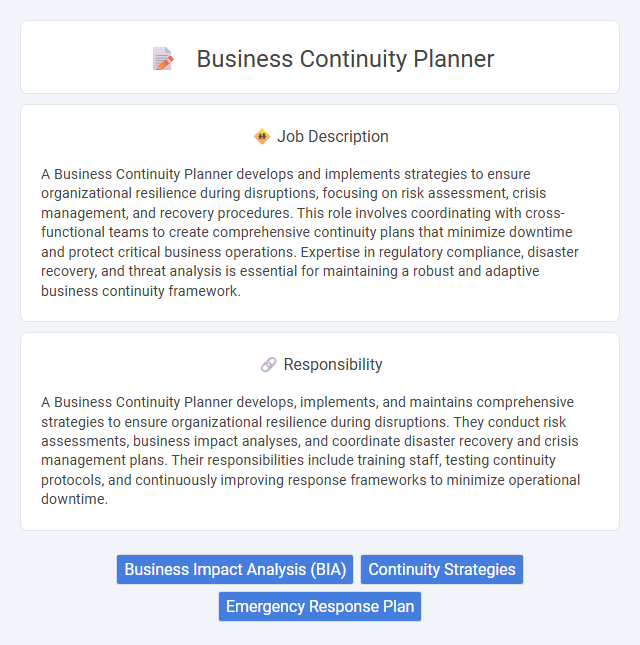 Business Continuity Planner

Job Description

A Business Continuity Planner develops and implements strategies to ensure organizational resilience during disruptions, focusing on risk assessment, crisis management, and recovery procedures. This role involves coordinating with cross-functional teams to create comprehensive continuity plans that minimize downtime and protect critical business operations. Expertise in regulatory compliance, disaster recovery, and threat analysis is essential for maintaining a robust and adaptive business continuity framework.

Responsibility

A Business Continuity Planner develops, implements, and maintains comprehensive strategies to ensure organizational resilience during disruptions. They conduct risk assessments, business impact analyses, and coordinate disaster recovery and crisis management plans. Their responsibilities include training staff, testing continuity protocols, and continuously improving response frameworks to minimize operational downtime.

Business Impact Analysis (BIA)
Continuity Strategies
Emergency Response Plan