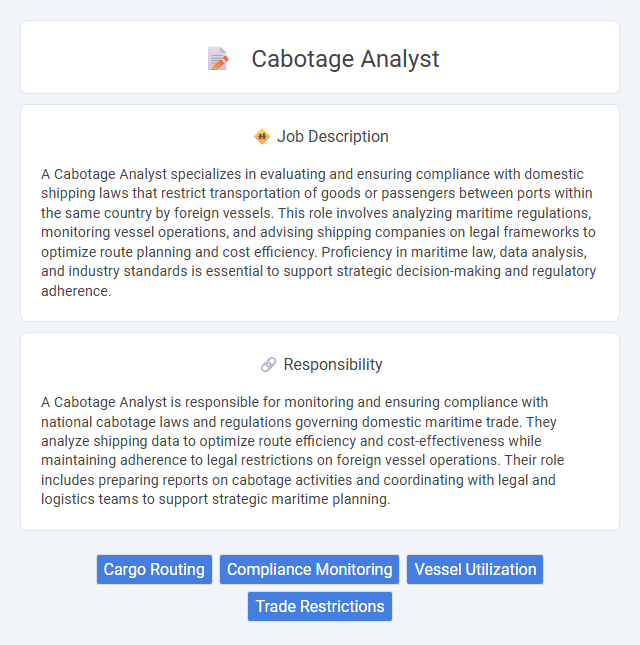 Cabotage Analyst

Job Description

A Cabotage Analyst specializes in evaluating and ensuring compliance with domestic shipping laws that restrict transportation of goods or passengers between ports within the same country by foreign vessels. This role involves analyzing maritime regulations, monitoring vessel operations, and advising shipping companies on legal frameworks to optimize route planning and cost efficiency. Proficiency in maritime law, data analysis, and industry standards is essential to support strategic decision-making and regulatory adherence.

Responsibility

A Cabotage Analyst is responsible for monitoring and ensuring compliance with national cabotage laws and regulations governing domestic maritime trade. They analyze shipping data to optimize route efficiency and cost-effectiveness while maintaining adherence to legal restrictions on foreign vessel operations. Their role includes preparing reports on cabotage activities and coordinating with legal and logistics teams to support strategic maritime planning.

Cargo Routing
Compliance Monitoring
Vessel Utilization
Trade Restrictions