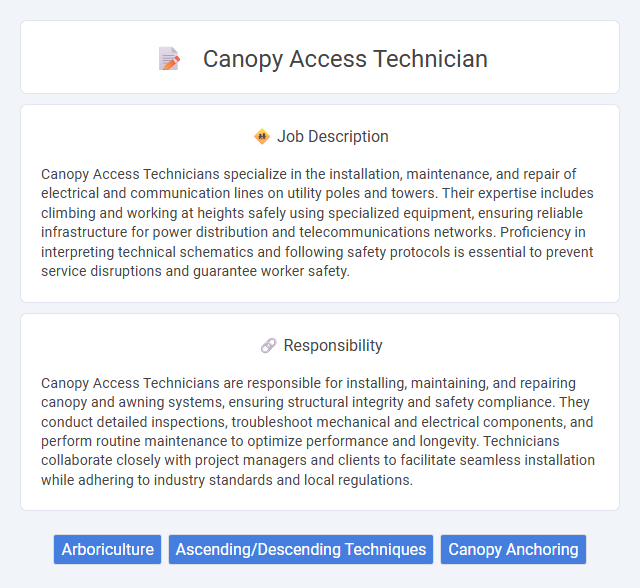 Canopy Access Technician

Job Description

Canopy Access Technicians specialize in the installation, maintenance, and repair of electrical and communication lines on utility poles and towers. Their expertise includes climbing and working at heights safely using specialized equipment, ensuring reliable infrastructure for power distribution and telecommunications networks. Proficiency in interpreting technical schematics and following safety protocols is essential to prevent service disruptions and guarantee worker safety.

Responsibility

Canopy Access Technicians are responsible for installing, maintaining, and repairing canopy and awning systems, ensuring structural integrity and safety compliance. They conduct detailed inspections, troubleshoot mechanical and electrical components, and perform routine maintenance to optimize performance and longevity. Technicians collaborate closely with project managers and clients to facilitate seamless installation while adhering to industry standards and local regulations.

Arboriculture

Ascending/Descending Techniques

Canopy Anchoring