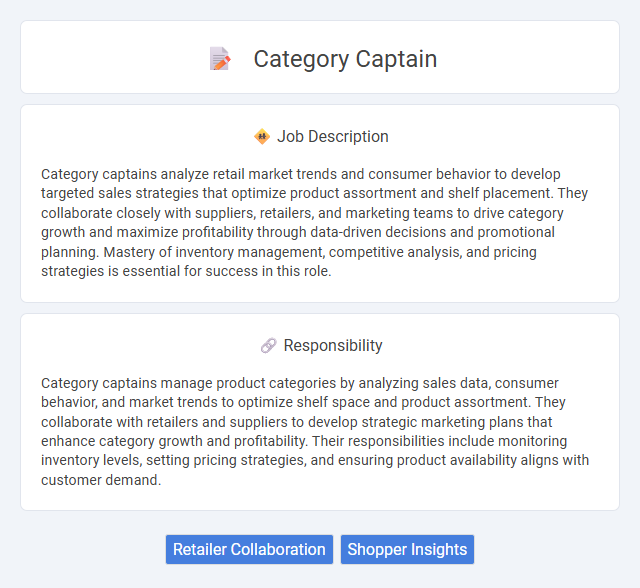 Category Captain

Job Description

Category captains analyze retail market trends and consumer behavior to develop targeted sales strategies that optimize product assortment and shelf placement. They collaborate closely with suppliers, retailers, and marketing teams to drive category growth and maximize profitability through data-driven decisions and promotional planning. Mastery of inventory management, competitive analysis, and pricing strategies is essential for success in this role.

Responsibility

Category captains manage product categories by analyzing sales data, consumer behavior, and market trends to optimize shelf space and product assortment. They collaborate with retailers and suppliers to develop strategic marketing plans that enhance category growth and profitability. Their responsibilities include monitoring inventory levels, setting pricing strategies, and ensuring product availability aligns with customer demand.

Retailer Collaboration

Shopper Insights