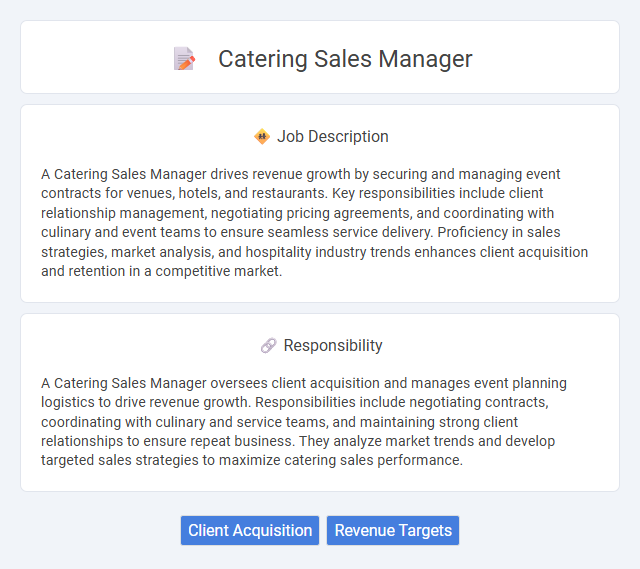 Catering Sales Manager

Job Description

A Catering Sales Manager drives revenue growth by securing and managing event contracts for venues, hotels, and restaurants. Key responsibilities include client relationship management, negotiating pricing agreements, and coordinating with culinary and event teams to ensure seamless service delivery. Proficiency in sales strategies, market analysis, and hospitality industry trends enhances client acquisition and retention in a competitive market.

Responsibility

A Catering Sales Manager oversees client acquisition and manages event planning logistics to drive revenue growth. Responsibilities include negotiating contracts, coordinating with culinary and service teams, and maintaining strong client relationships to ensure repeat business. They analyze market trends and develop targeted sales strategies to maximize catering sales performance.

Client Acquisition

Revenue Targets