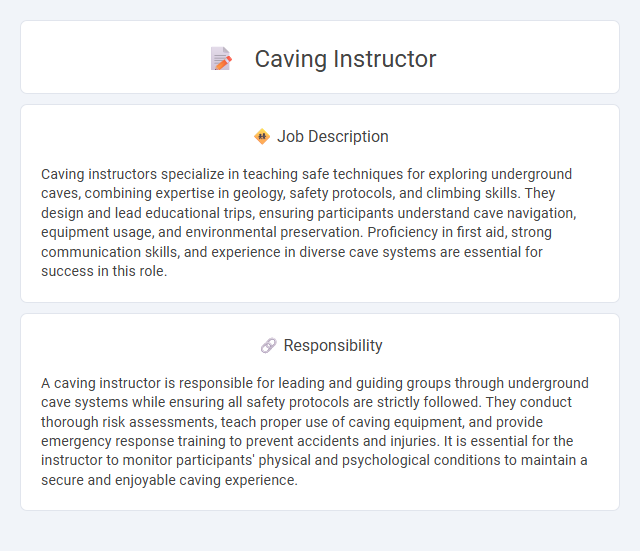 Caving Instructor

Job Description

Caving instructors specialize in teaching safe techniques for exploring underground caves, combining expertise in geology, safety protocols, and climbing skills. They design and lead educational trips, ensuring participants understand cave navigation, equipment usage, and environmental preservation. Proficiency in first aid, strong communication skills, and experience in diverse cave systems are essential for success in this role.

Responsibility

A caving instructor is responsible for leading and guiding groups through underground cave systems while ensuring all safety protocols are strictly followed. They conduct thorough risk assessments, teach proper use of caving equipment, and provide emergency response training to prevent accidents and injuries. It is essential for the instructor to monitor participants' physical and psychological conditions to maintain a secure and enjoyable caving experience.