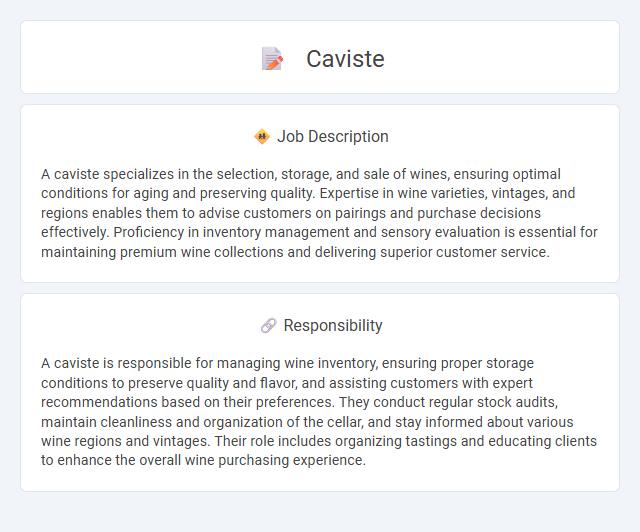 Caviste

Job Description

A caviste specializes in the selection, storage, and sale of wines, ensuring optimal conditions for aging and preserving quality. Expertise in wine varieties, vintages, and regions enables them to advise customers on pairings and purchase decisions effectively. Proficiency in inventory management and sensory evaluation is essential for maintaining premium wine collections and delivering superior customer service.

Responsibility

A caviste is responsible for managing wine inventory, ensuring proper storage conditions to preserve quality and flavor, and assisting customers with expert recommendations based on their preferences. They conduct regular stock audits, maintain cleanliness and organization of the cellar, and stay informed about various wine regions and vintages. Their role includes organizing tastings and educating clients to enhance the overall wine purchasing experience.