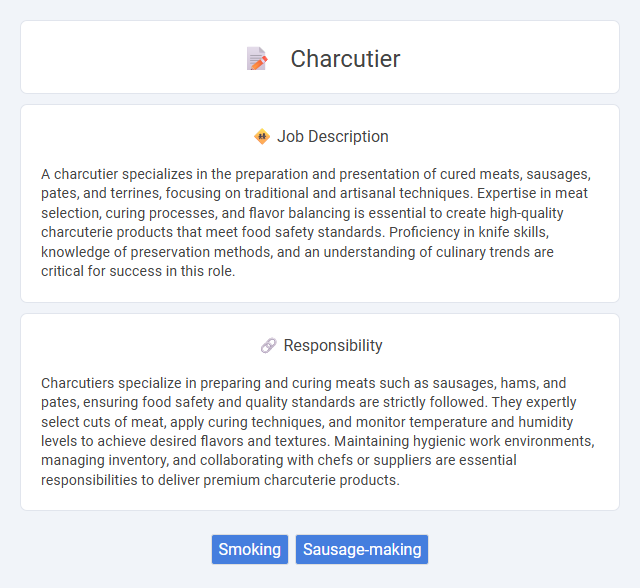 Charcutier

Job Description

A charcutier specializes in the preparation and presentation of cured meats, sausages, pates, and terrines, focusing on traditional and artisanal techniques. Expertise in meat selection, curing processes, and flavor balancing is essential to create high-quality charcuterie products that meet food safety standards. Proficiency in knife skills, knowledge of preservation methods, and an understanding of culinary trends are critical for success in this role.

Responsibility

Charcutiers specialize in preparing and curing meats such as sausages, hams, and pates, ensuring food safety and quality standards are strictly followed. They expertly select cuts of meat, apply curing techniques, and monitor temperature and humidity levels to achieve desired flavors and textures. Maintaining hygienic work environments, managing inventory, and collaborating with chefs or suppliers are essential responsibilities to deliver premium charcuterie products.

Smoking

Sausage-making