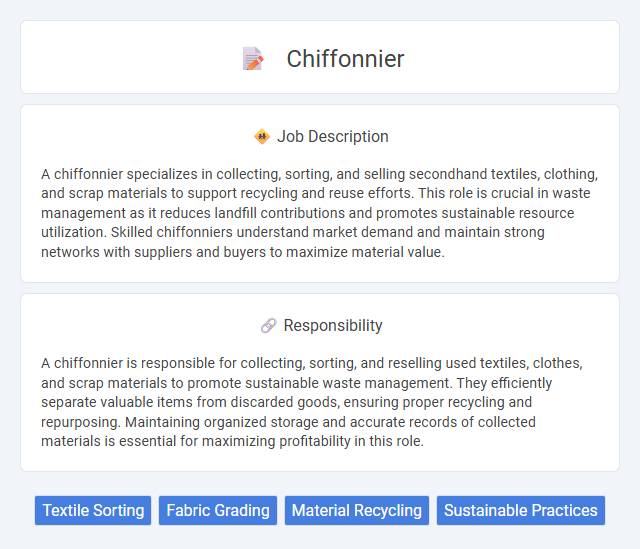 Chiffonnier

Job Description

A chiffonnier specializes in collecting, sorting, and selling secondhand textiles, clothing, and scrap materials to support recycling and reuse efforts. This role is crucial in waste management as it reduces landfill contributions and promotes sustainable resource utilization. Skilled chiffonniers understand market demand and maintain strong networks with suppliers and buyers to maximize material value.

Responsibility

A chiffonnier is responsible for collecting, sorting, and reselling used textiles, clothes, and scrap materials to promote sustainable waste management. They efficiently separate valuable items from discarded goods, ensuring proper recycling and repurposing. Maintaining organized storage and accurate records of collected materials is essential for maximizing profitability in this role.

Textile Sorting
Fabric Grading
Material Recycling
Sustainable Practices