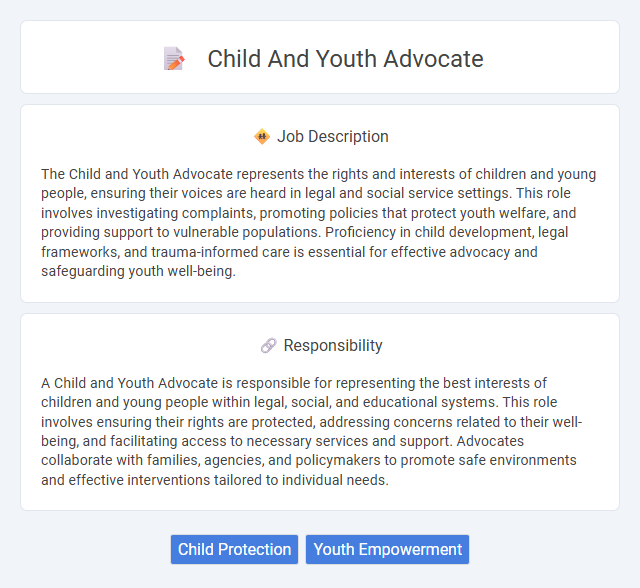 Child And Youth Advocate

Job Description

The Child and Youth Advocate represents the rights and interests of children and young people, ensuring their voices are heard in legal and social service settings. This role involves investigating complaints, promoting policies that protect youth welfare, and providing support to vulnerable populations. Proficiency in child development, legal frameworks, and trauma-informed care is essential for effective advocacy and safeguarding youth well-being.

Responsibility

A Child and Youth Advocate is responsible for representing the best interests of children and young people within legal, social, and educational systems. This role involves ensuring their rights are protected, addressing concerns related to their well-being, and facilitating access to necessary services and support. Advocates collaborate with families, agencies, and policymakers to promote safe environments and effective interventions tailored to individual needs.

Child Protection Youth Empowerment