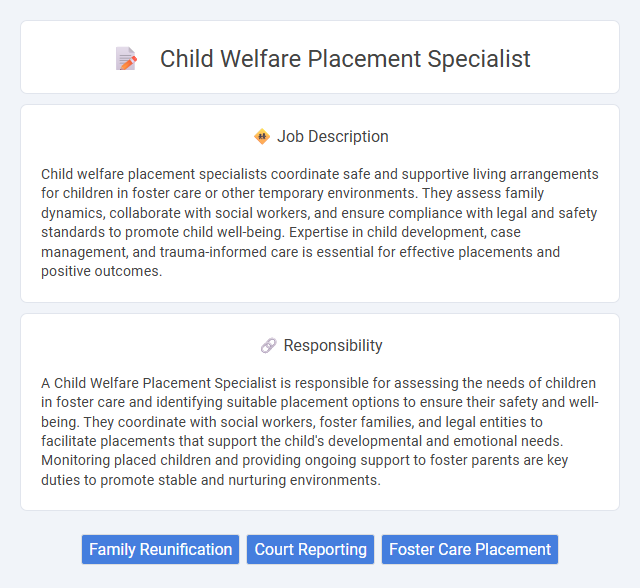 Child Welfare Placement Specialist

Job Description

Child welfare placement specialists coordinate safe and supportive living arrangements for children in foster care or other temporary environments. They assess family dynamics, collaborate with social workers, and ensure compliance with legal and safety standards to promote child well-being. Expertise in child development, case management, and trauma-informed care is essential for effective placements and positive outcomes.

Responsibility

A Child Welfare Placement Specialist is responsible for assessing the needs of children in foster care and identifying suitable placement options to ensure their safety and well-being. They coordinate with social workers, foster families, and legal entities to facilitate placements that support the child's developmental and emotional needs. Monitoring placed children and providing ongoing support to foster parents are key duties to promote stable and nurturing environments.

Family Reunification
Court Reporting
Foster Care Placement