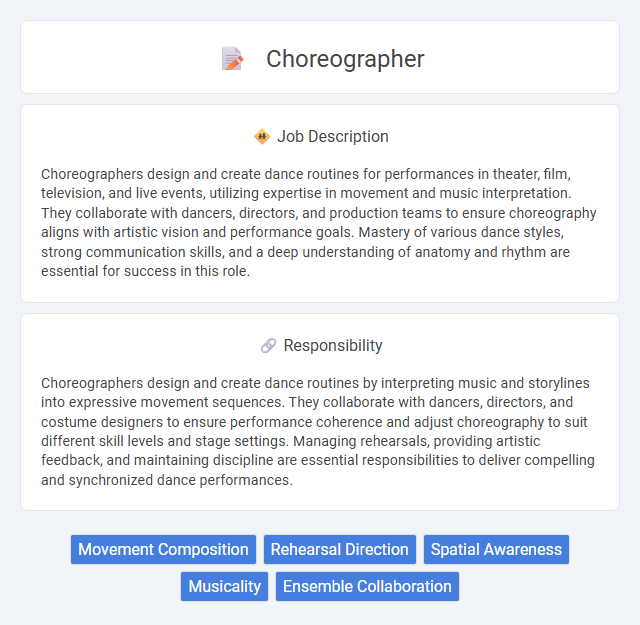 Choreographer

Job Description

Choreographers design and create dance routines for performances in theater, film, television, and live events, utilizing expertise in movement and music interpretation. They collaborate with dancers, directors, and production teams to ensure choreography aligns with artistic vision and performance goals. Mastery of various dance styles, strong communication skills, and a deep understanding of anatomy and rhythm are essential for success in this role.

Responsibility

Choreographers design and create dance routines by interpreting music and storylines into expressive movement sequences. They collaborate with dancers, directors, and costume designers to ensure performance coherence and adjust choreography to suit different skill levels and stage settings. Managing rehearsals, providing artistic feedback, and maintaining discipline are essential responsibilities to deliver compelling and synchronized dance performances.

Movement Composition
Rehearsal Direction
Spatial Awareness
Musicality
Ensemble Collaboration