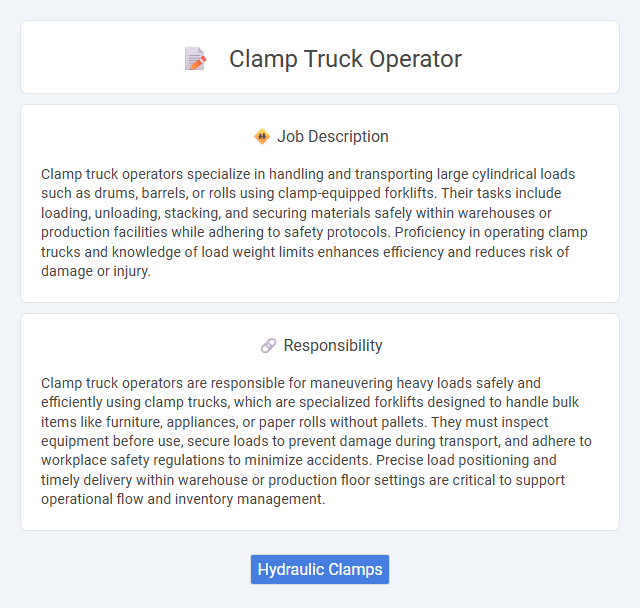 Clamp Truck Operator

Job Description

Clamp truck operators specialize in handling and transporting large cylindrical loads such as drums, barrels, or rolls using clamp-equipped forklifts. Their tasks include loading, unloading, stacking, and securing materials safely within warehouses or production facilities while adhering to safety protocols. Proficiency in operating clamp trucks and knowledge of load weight limits enhances efficiency and reduces risk of damage or injury.

Responsibility

Clamp truck operators are responsible for maneuvering heavy loads safely and efficiently using clamp trucks, which are specialized forklifts designed to handle bulk items like furniture, appliances, or paper rolls without pallets. They must inspect equipment before use, secure loads to prevent damage during transport, and adhere to workplace safety regulations to minimize accidents. Precise load positioning and timely delivery within warehouse or production floor settings are critical to support operational flow and inventory management.

Hydraulic Clamps