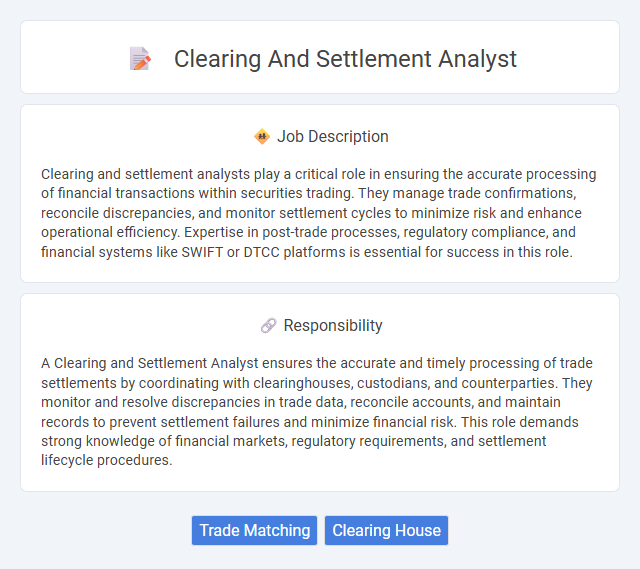 Clearing And Settlement Analyst

Job Description

Clearing and settlement analysts play a critical role in ensuring the accurate processing of financial transactions within securities trading. They manage trade confirmations, reconcile discrepancies, and monitor settlement cycles to minimize risk and enhance operational efficiency. Expertise in post-trade processes, regulatory compliance, and financial systems like SWIFT or DTCC platforms is essential for success in this role.

Responsibility

A Clearing and Settlement Analyst ensures the accurate and timely processing of trade settlements by coordinating with clearinghouses, custodians, and counterparties. They monitor and resolve discrepancies in trade data, reconcile accounts, and maintain records to prevent settlement failures and minimize financial risk. This role demands strong knowledge of financial markets, regulatory requirements, and settlement lifecycle procedures.

Trade Matching

Clearing House