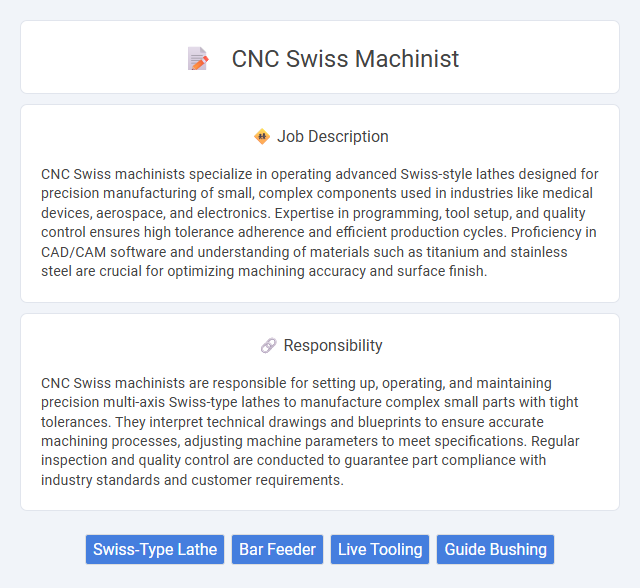 CNC Swiss Machinist

Job Description

CNC Swiss machinists specialize in operating advanced Swiss-style lathes designed for precision manufacturing of small, complex components used in industries like medical devices, aerospace, and electronics. Expertise in programming, tool setup, and quality control ensures high tolerance adherence and efficient production cycles. Proficiency in CAD/CAM software and understanding of materials such as titanium and stainless steel are crucial for optimizing machining accuracy and surface finish.

Responsibility

CNC Swiss machinists are responsible for setting up, operating, and maintaining precision multi-axis Swiss-type lathes to manufacture complex small parts with tight tolerances. They interpret technical drawings and blueprints to ensure accurate machining processes, adjusting machine parameters to meet specifications. Regular inspection and quality control are conducted to guarantee part compliance with industry standards and customer requirements.

Swiss-Type Lathe
Bar Feeder
Live Tooling
Guide Bushing