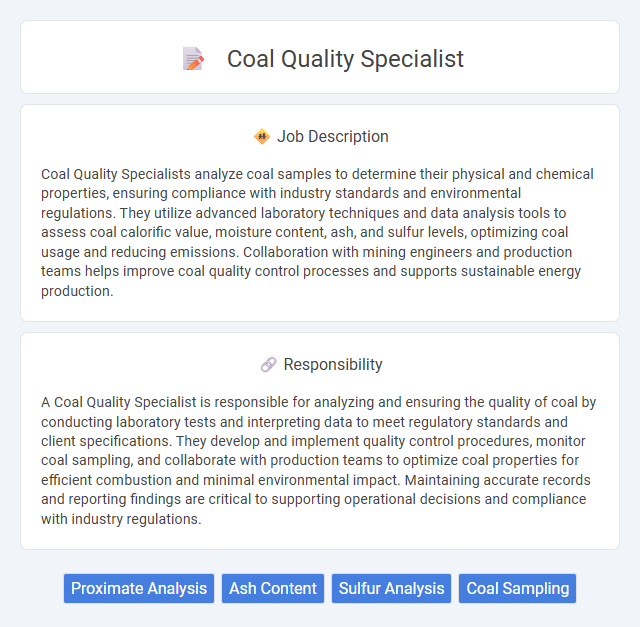 Coal Quality Specialist

Job Description

Coal Quality Specialists analyze coal samples to determine their physical and chemical properties, ensuring compliance with industry standards and environmental regulations. They utilize advanced laboratory techniques and data analysis tools to assess coal calorific value, moisture content, ash, and sulfur levels, optimizing coal usage and reducing emissions. Collaboration with mining engineers and production teams helps improve coal quality control processes and supports sustainable energy production.

Responsibility

A Coal Quality Specialist is responsible for analyzing and ensuring the quality of coal by conducting laboratory tests and interpreting data to meet regulatory standards and client specifications. They develop and implement quality control procedures, monitor coal sampling, and collaborate with production teams to optimize coal properties for efficient combustion and minimal environmental impact. Maintaining accurate records and reporting findings are critical to supporting operational decisions and compliance with industry regulations.

Proximate Analysis
Ash Content
Sulfur Analysis
Coal Sampling