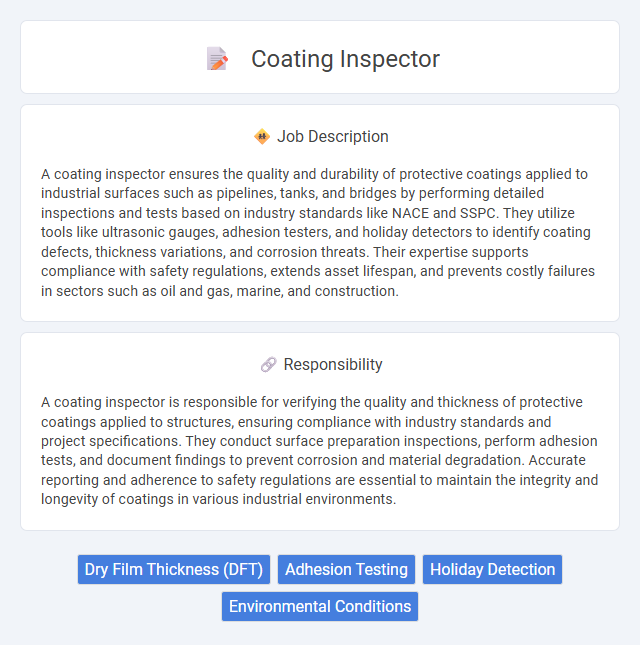 Coating Inspector

Job Description

A coating inspector ensures the quality and durability of protective coatings applied to industrial surfaces such as pipelines, tanks, and bridges by performing detailed inspections and tests based on industry standards like NACE and SSPC. They utilize tools like ultrasonic gauges, adhesion testers, and holiday detectors to identify coating defects, thickness variations, and corrosion threats. Their expertise supports compliance with safety regulations, extends asset lifespan, and prevents costly failures in sectors such as oil and gas, marine, and construction.

Responsibility

A coating inspector is responsible for verifying the quality and thickness of protective coatings applied to structures, ensuring compliance with industry standards and project specifications. They conduct surface preparation inspections, perform adhesion tests, and document findings to prevent corrosion and material degradation. Accurate reporting and adherence to safety regulations are essential to maintain the integrity and longevity of coatings in various industrial environments.

Dry Film Thickness (DFT) Adhesion Testing Holiday Detection Environmental Conditions