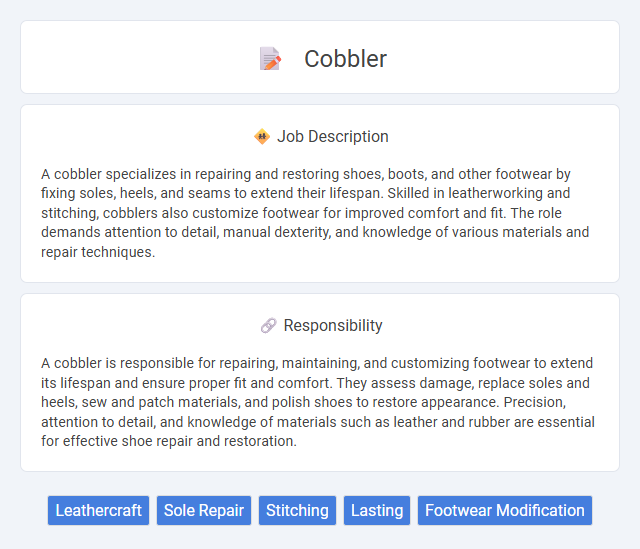 Cobbler

Job Description

A cobbler specializes in repairing and restoring shoes, boots, and other footwear by fixing soles, heels, and seams to extend their lifespan. Skilled in leatherworking and stitching, cobblers also customize footwear for improved comfort and fit. The role demands attention to detail, manual dexterity, and knowledge of various materials and repair techniques.

Responsibility

A cobbler is responsible for repairing, maintaining, and customizing footwear to extend its lifespan and ensure proper fit and comfort. They assess damage, replace soles and heels, sew and patch materials, and polish shoes to restore appearance. Precision, attention to detail, and knowledge of materials such as leather and rubber are essential for effective shoe repair and restoration.

Leathercraft Sole Repair Stitching Lasting Footwear Modification