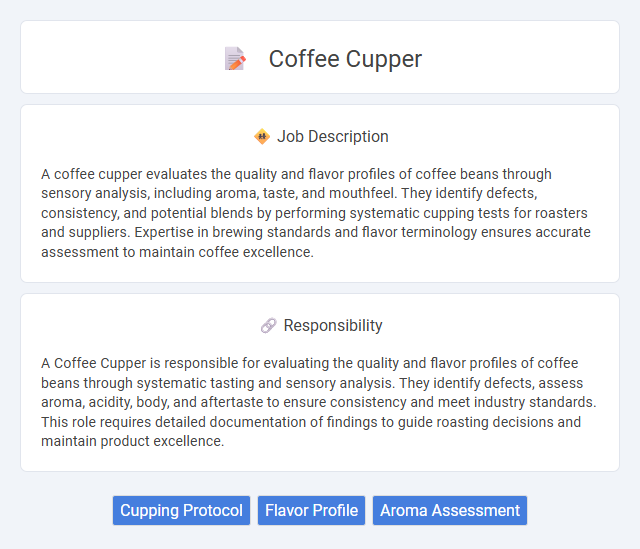 Coffee Cupper

Job Description

A coffee cupper evaluates the quality and flavor profiles of coffee beans through sensory analysis, including aroma, taste, and mouthfeel. They identify defects, consistency, and potential blends by performing systematic cupping tests for roasters and suppliers. Expertise in brewing standards and flavor terminology ensures accurate assessment to maintain coffee excellence.

Responsibility

A Coffee Cupper is responsible for evaluating the quality and flavor profiles of coffee beans through systematic tasting and sensory analysis. They identify defects, assess aroma, acidity, body, and aftertaste to ensure consistency and meet industry standards. This role requires detailed documentation of findings to guide roasting decisions and maintain product excellence.

Cupping Protocol
Flavor Profile
Aroma Assessment