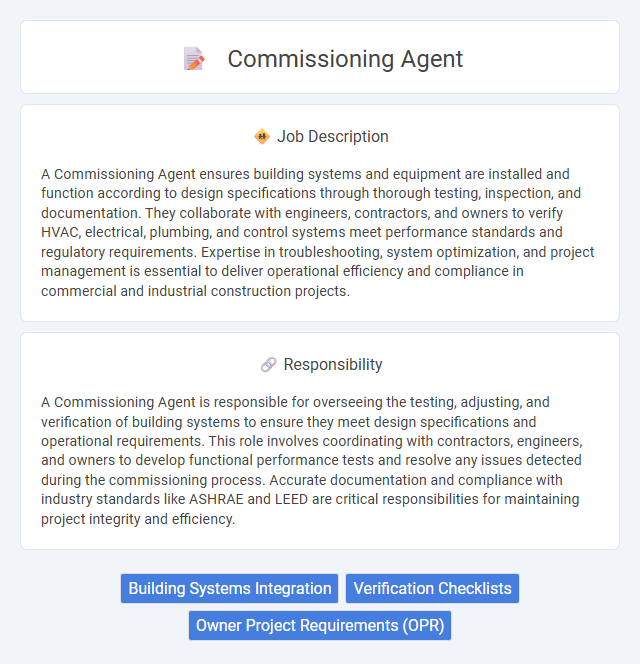 Commissioning Agent

Job Description

A Commissioning Agent ensures building systems and equipment are installed and function according to design specifications through thorough testing, inspection, and documentation. They collaborate with engineers, contractors, and owners to verify HVAC, electrical, plumbing, and control systems meet performance standards and regulatory requirements. Expertise in troubleshooting, system optimization, and project management is essential to deliver operational efficiency and compliance in commercial and industrial construction projects.

Responsibility

A Commissioning Agent is responsible for overseeing the testing, adjusting, and verification of building systems to ensure they meet design specifications and operational requirements. This role involves coordinating with contractors, engineers, and owners to develop functional performance tests and resolve any issues detected during the commissioning process. Accurate documentation and compliance with industry standards like ASHRAE and LEED are critical responsibilities for maintaining project integrity and efficiency.

Building Systems Integration

Verification Checklists

Owner Project Requirements (OPR)