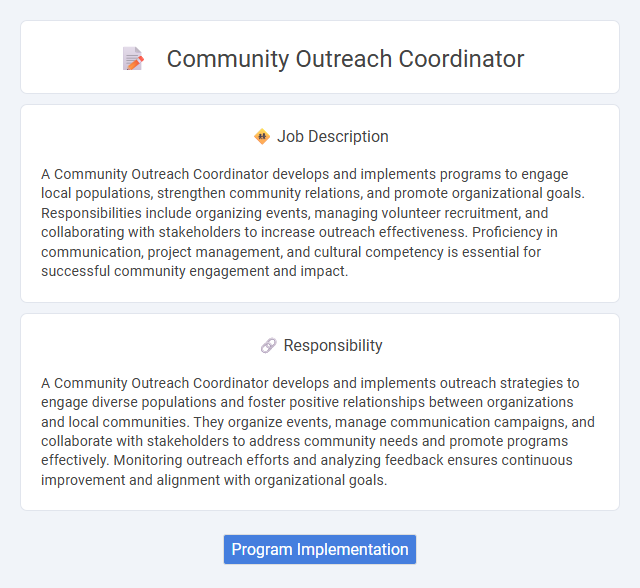 Community Outreach Coordinator

Job Description

A Community Outreach Coordinator develops and implements programs to engage local populations, strengthen community relations, and promote organizational goals. Responsibilities include organizing events, managing volunteer recruitment, and collaborating with stakeholders to increase outreach effectiveness. Proficiency in communication, project management, and cultural competency is essential for successful community engagement and impact.

Responsibility

A Community Outreach Coordinator develops and implements outreach strategies to engage diverse populations and foster positive relationships between organizations and local communities. They organize events, manage communication campaigns, and collaborate with stakeholders to address community needs and promote programs effectively. Monitoring outreach efforts and analyzing feedback ensures continuous improvement and alignment with organizational goals.

Program Implementation