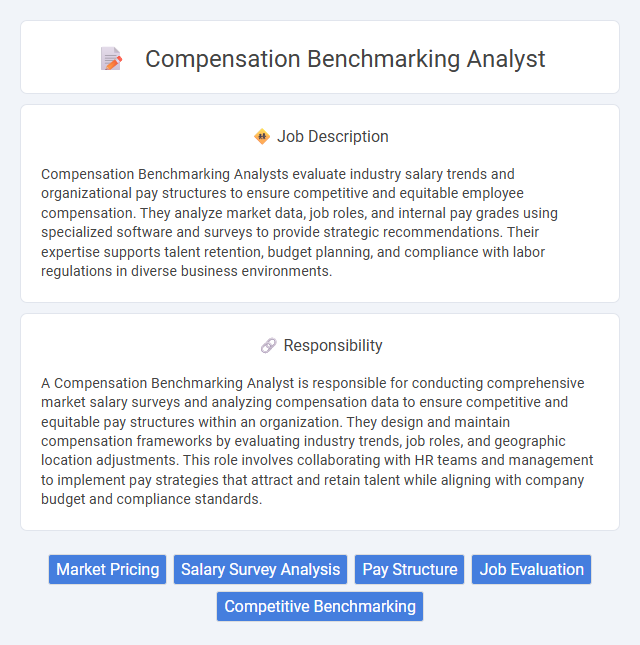 Compensation Benchmarking Analyst

Job Description

Compensation Benchmarking Analysts evaluate industry salary trends and organizational pay structures to ensure competitive and equitable employee compensation. They analyze market data, job roles, and internal pay grades using specialized software and surveys to provide strategic recommendations. Their expertise supports talent retention, budget planning, and compliance with labor regulations in diverse business environments.

Responsibility

A Compensation Benchmarking Analyst is responsible for conducting comprehensive market salary surveys and analyzing compensation data to ensure competitive and equitable pay structures within an organization. They design and maintain compensation frameworks by evaluating industry trends, job roles, and geographic location adjustments. This role involves collaborating with HR teams and management to implement pay strategies that attract and retain talent while aligning with company budget and compliance standards.

Market Pricing
Salary Survey Analysis
Pay Structure
Job Evaluation
Competitive Benchmarking