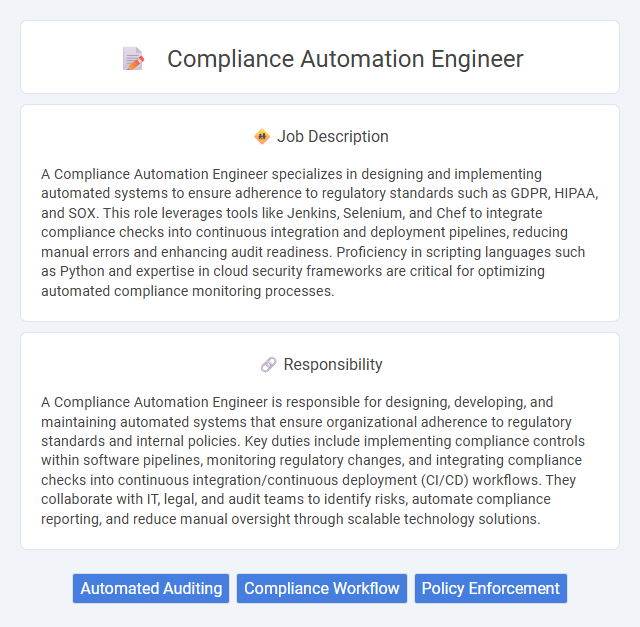 Compliance Automation Engineer

Job Description

A Compliance Automation Engineer specializes in designing and implementing automated systems to ensure adherence to regulatory standards such as GDPR, HIPAA, and SOX. This role leverages tools like Jenkins, Selenium, and Chef to integrate compliance checks into continuous integration and deployment pipelines, reducing manual errors and enhancing audit readiness. Proficiency in scripting languages such as Python and expertise in cloud security frameworks are critical for optimizing automated compliance monitoring processes.

Responsibility

A Compliance Automation Engineer is responsible for designing, developing, and maintaining automated systems that ensure organizational adherence to regulatory standards and internal policies. Key duties include implementing compliance controls within software pipelines, monitoring regulatory changes, and integrating compliance checks into continuous integration/continuous deployment (CI/CD) workflows. They collaborate with IT, legal, and audit teams to identify risks, automate compliance reporting, and reduce manual oversight through scalable technology solutions.

Automated Auditing
Compliance Workflow
Policy Enforcement