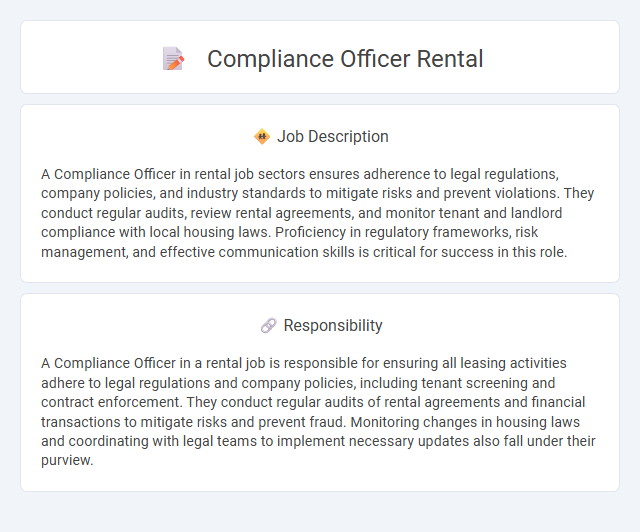 Compliance Officer Rental

Job Description

A Compliance Officer in rental job sectors ensures adherence to legal regulations, company policies, and industry standards to mitigate risks and prevent violations. They conduct regular audits, review rental agreements, and monitor tenant and landlord compliance with local housing laws. Proficiency in regulatory frameworks, risk management, and effective communication skills is critical for success in this role.

Responsibility

A Compliance Officer in a rental job is responsible for ensuring all leasing activities adhere to legal regulations and company policies, including tenant screening and contract enforcement. They conduct regular audits of rental agreements and financial transactions to mitigate risks and prevent fraud. Monitoring changes in housing laws and coordinating with legal teams to implement necessary updates also fall under their purview.