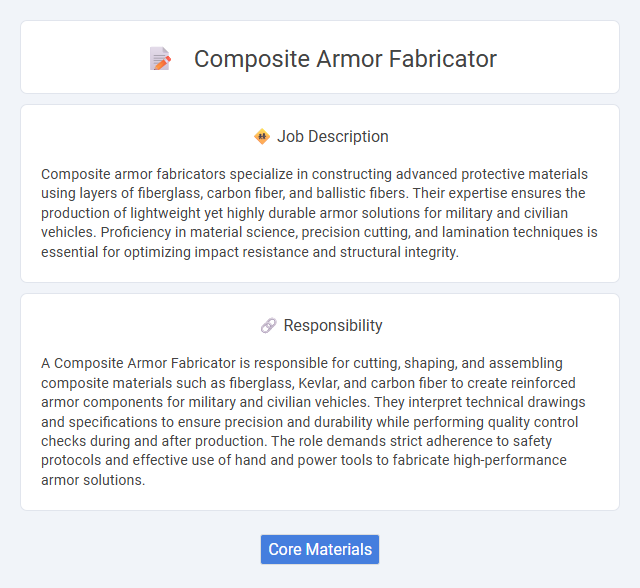 Composite Armor Fabricator

Job Description

Composite armor fabricators specialize in constructing advanced protective materials using layers of fiberglass, carbon fiber, and ballistic fibers. Their expertise ensures the production of lightweight yet highly durable armor solutions for military and civilian vehicles. Proficiency in material science, precision cutting, and lamination techniques is essential for optimizing impact resistance and structural integrity.

Responsibility

A Composite Armor Fabricator is responsible for cutting, shaping, and assembling composite materials such as fiberglass, Kevlar, and carbon fiber to create reinforced armor components for military and civilian vehicles. They interpret technical drawings and specifications to ensure precision and durability while performing quality control checks during and after production. The role demands strict adherence to safety protocols and effective use of hand and power tools to fabricate high-performance armor solutions.

Core Materials