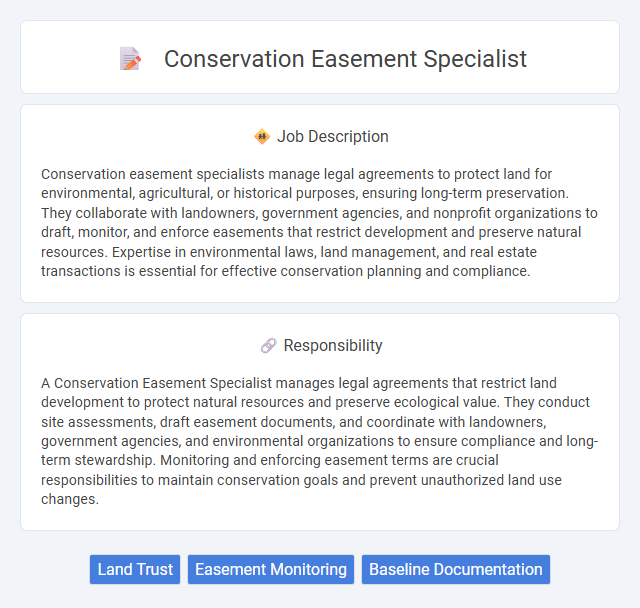 Conservation Easement Specialist

Job Description

Conservation easement specialists manage legal agreements to protect land for environmental, agricultural, or historical purposes, ensuring long-term preservation. They collaborate with landowners, government agencies, and nonprofit organizations to draft, monitor, and enforce easements that restrict development and preserve natural resources. Expertise in environmental laws, land management, and real estate transactions is essential for effective conservation planning and compliance.

Responsibility

A Conservation Easement Specialist manages legal agreements that restrict land development to protect natural resources and preserve ecological value. They conduct site assessments, draft easement documents, and coordinate with landowners, government agencies, and environmental organizations to ensure compliance and long-term stewardship. Monitoring and enforcing easement terms are crucial responsibilities to maintain conservation goals and prevent unauthorized land use changes.

Land Trust

Easement Monitoring

Baseline Documentation