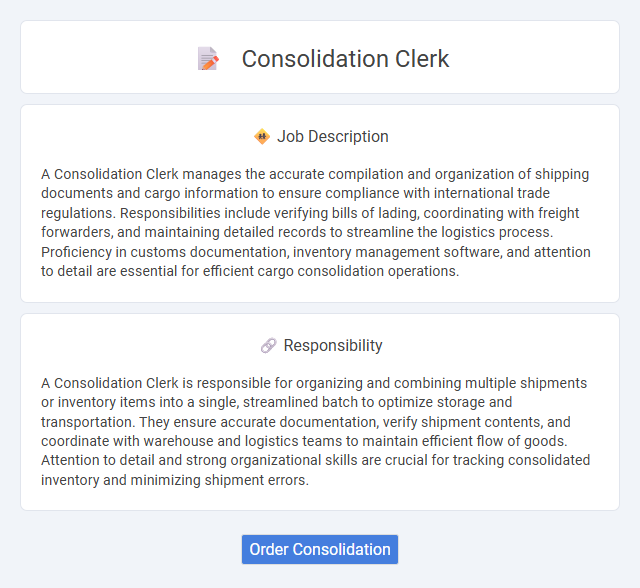 Consolidation Clerk

Job Description

A Consolidation Clerk manages the accurate compilation and organization of shipping documents and cargo information to ensure compliance with international trade regulations. Responsibilities include verifying bills of lading, coordinating with freight forwarders, and maintaining detailed records to streamline the logistics process. Proficiency in customs documentation, inventory management software, and attention to detail are essential for efficient cargo consolidation operations.

Responsibility

A Consolidation Clerk is responsible for organizing and combining multiple shipments or inventory items into a single, streamlined batch to optimize storage and transportation. They ensure accurate documentation, verify shipment contents, and coordinate with warehouse and logistics teams to maintain efficient flow of goods. Attention to detail and strong organizational skills are crucial for tracking consolidated inventory and minimizing shipment errors.

Order Consolidation