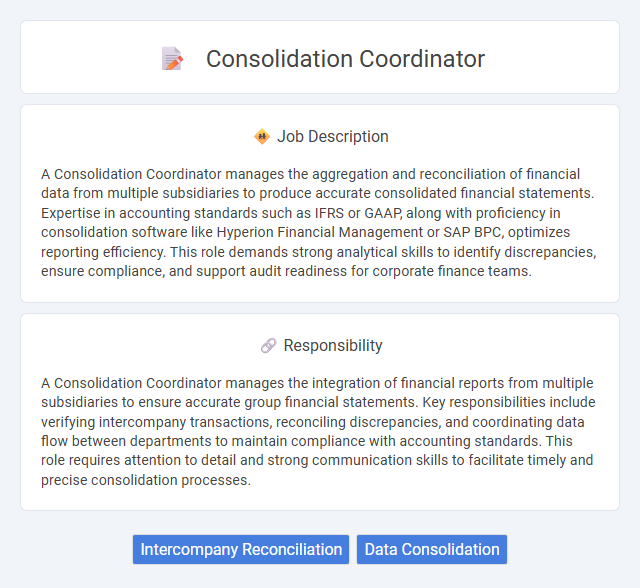 Consolidation Coordinator

Job Description

A Consolidation Coordinator manages the aggregation and reconciliation of financial data from multiple subsidiaries to produce accurate consolidated financial statements. Expertise in accounting standards such as IFRS or GAAP, along with proficiency in consolidation software like Hyperion Financial Management or SAP BPC, optimizes reporting efficiency. This role demands strong analytical skills to identify discrepancies, ensure compliance, and support audit readiness for corporate finance teams.

Responsibility

A Consolidation Coordinator manages the integration of financial reports from multiple subsidiaries to ensure accurate group financial statements. Key responsibilities include verifying intercompany transactions, reconciling discrepancies, and coordinating data flow between departments to maintain compliance with accounting standards. This role requires attention to detail and strong communication skills to facilitate timely and precise consolidation processes.

Intercompany Reconciliation

Data Consolidation