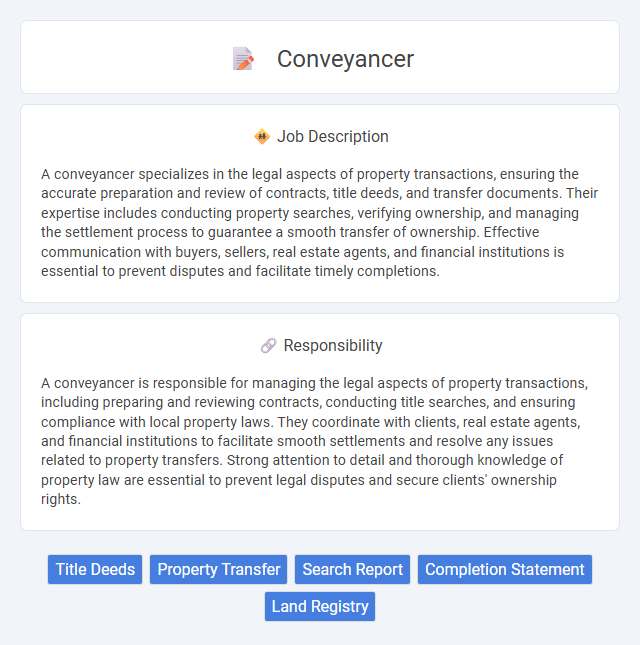 Conveyancer

Job Description

A conveyancer specializes in the legal aspects of property transactions, ensuring the accurate preparation and review of contracts, title deeds, and transfer documents. Their expertise includes conducting property searches, verifying ownership, and managing the settlement process to guarantee a smooth transfer of ownership. Effective communication with buyers, sellers, real estate agents, and financial institutions is essential to prevent disputes and facilitate timely completions.

Responsibility

A conveyancer is responsible for managing the legal aspects of property transactions, including preparing and reviewing contracts, conducting title searches, and ensuring compliance with local property laws. They coordinate with clients, real estate agents, and financial institutions to facilitate smooth settlements and resolve any issues related to property transfers. Strong attention to detail and thorough knowledge of property law are essential to prevent legal disputes and secure clients' ownership rights.

Title Deeds
Property Transfer
Search Report
Completion Statement
Land Registry