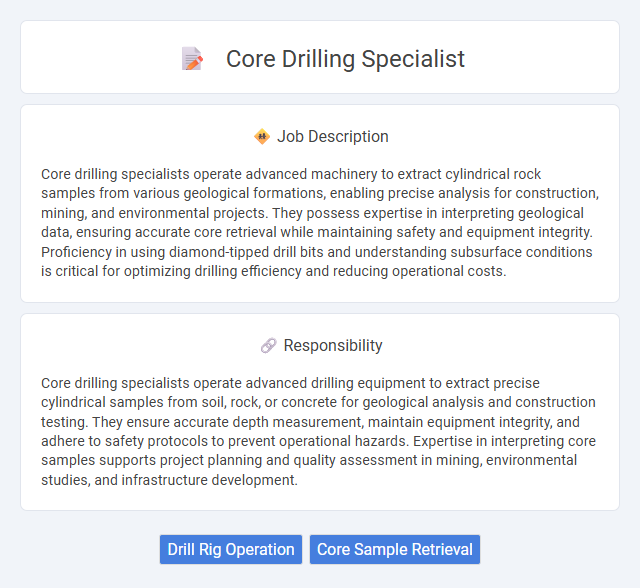 Core Drilling Specialist

Job Description

Core drilling specialists operate advanced machinery to extract cylindrical rock samples from various geological formations, enabling precise analysis for construction, mining, and environmental projects. They possess expertise in interpreting geological data, ensuring accurate core retrieval while maintaining safety and equipment integrity. Proficiency in using diamond-tipped drill bits and understanding subsurface conditions is critical for optimizing drilling efficiency and reducing operational costs.

Responsibility

Core drilling specialists operate advanced drilling equipment to extract precise cylindrical samples from soil, rock, or concrete for geological analysis and construction testing. They ensure accurate depth measurement, maintain equipment integrity, and adhere to safety protocols to prevent operational hazards. Expertise in interpreting core samples supports project planning and quality assessment in mining, environmental studies, and infrastructure development.

Drill Rig Operation

Core Sample Retrieval