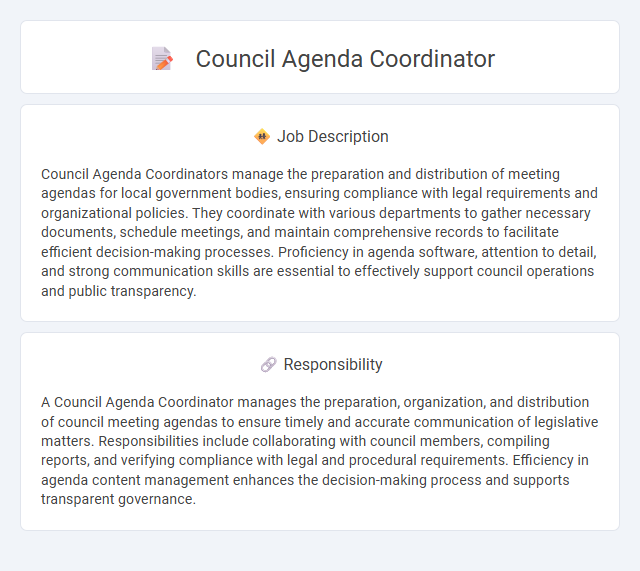 Council Agenda Coordinator

Job Description

Council Agenda Coordinators manage the preparation and distribution of meeting agendas for local government bodies, ensuring compliance with legal requirements and organizational policies. They coordinate with various departments to gather necessary documents, schedule meetings, and maintain comprehensive records to facilitate efficient decision-making processes. Proficiency in agenda software, attention to detail, and strong communication skills are essential to effectively support council operations and public transparency.

Responsibility

A Council Agenda Coordinator manages the preparation, organization, and distribution of council meeting agendas to ensure timely and accurate communication of legislative matters. Responsibilities include collaborating with council members, compiling reports, and verifying compliance with legal and procedural requirements. Efficiency in agenda content management enhances the decision-making process and supports transparent governance.