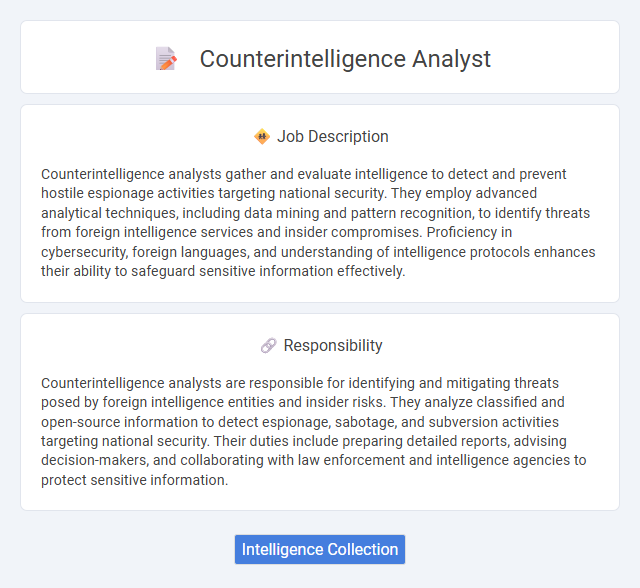 Counterintelligence Analyst

Job Description

Counterintelligence analysts gather and evaluate intelligence to detect and prevent hostile espionage activities targeting national security. They employ advanced analytical techniques, including data mining and pattern recognition, to identify threats from foreign intelligence services and insider compromises. Proficiency in cybersecurity, foreign languages, and understanding of intelligence protocols enhances their ability to safeguard sensitive information effectively.

Responsibility

Counterintelligence analysts are responsible for identifying and mitigating threats posed by foreign intelligence entities and insider risks. They analyze classified and open-source information to detect espionage, sabotage, and subversion activities targeting national security. Their duties include preparing detailed reports, advising decision-makers, and collaborating with law enforcement and intelligence agencies to protect sensitive information.

Intelligence Collection