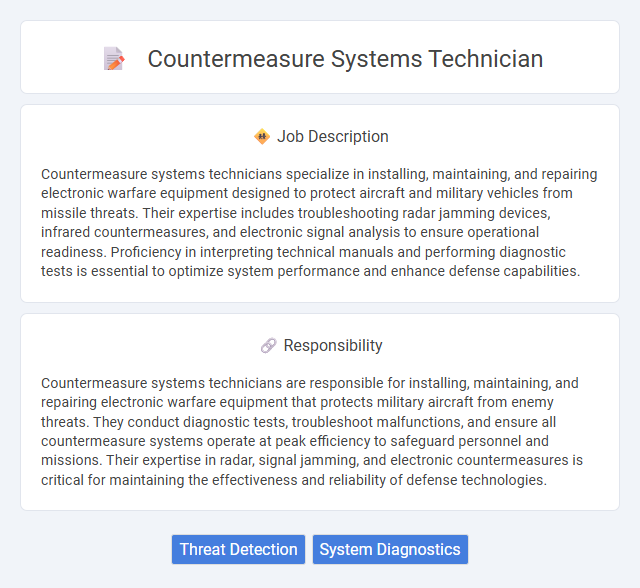 Countermeasure Systems Technician

Job Description

Countermeasure systems technicians specialize in installing, maintaining, and repairing electronic warfare equipment designed to protect aircraft and military vehicles from missile threats. Their expertise includes troubleshooting radar jamming devices, infrared countermeasures, and electronic signal analysis to ensure operational readiness. Proficiency in interpreting technical manuals and performing diagnostic tests is essential to optimize system performance and enhance defense capabilities.

Responsibility

Countermeasure systems technicians are responsible for installing, maintaining, and repairing electronic warfare equipment that protects military aircraft from enemy threats. They conduct diagnostic tests, troubleshoot malfunctions, and ensure all countermeasure systems operate at peak efficiency to safeguard personnel and missions. Their expertise in radar, signal jamming, and electronic countermeasures is critical for maintaining the effectiveness and reliability of defense technologies.

Threat Detection
System Diagnostics