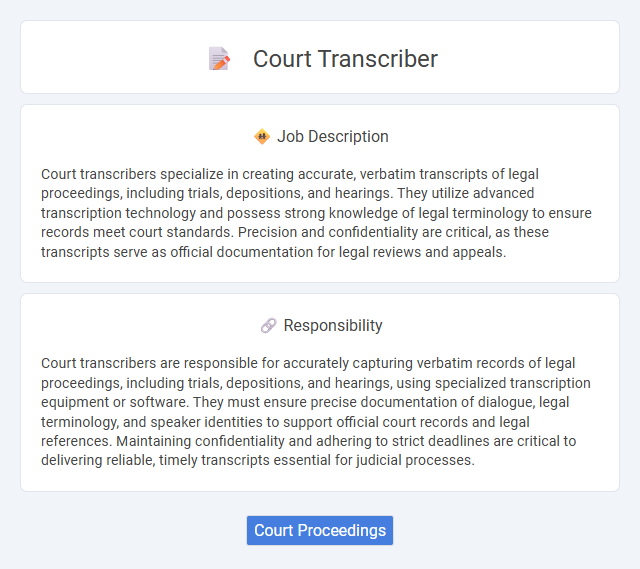 Court Transcriber

Job Description

Court transcribers specialize in creating accurate, verbatim transcripts of legal proceedings, including trials, depositions, and hearings. They utilize advanced transcription technology and possess strong knowledge of legal terminology to ensure records meet court standards. Precision and confidentiality are critical, as these transcripts serve as official documentation for legal reviews and appeals.

Responsibility

Court transcribers are responsible for accurately capturing verbatim records of legal proceedings, including trials, depositions, and hearings, using specialized transcription equipment or software. They must ensure precise documentation of dialogue, legal terminology, and speaker identities to support official court records and legal references. Maintaining confidentiality and adhering to strict deadlines are critical to delivering reliable, timely transcripts essential for judicial processes.

Court Proceedings