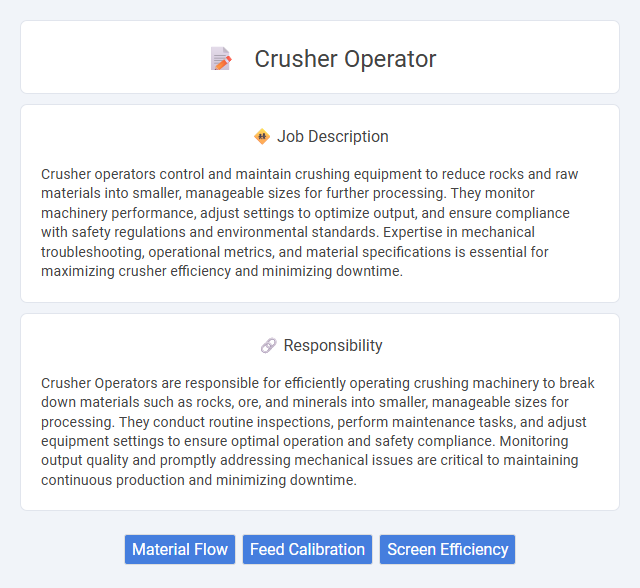 Crusher Operator

Job Description

Crusher operators control and maintain crushing equipment to reduce rocks and raw materials into smaller, manageable sizes for further processing. They monitor machinery performance, adjust settings to optimize output, and ensure compliance with safety regulations and environmental standards. Expertise in mechanical troubleshooting, operational metrics, and material specifications is essential for maximizing crusher efficiency and minimizing downtime.

Responsibility

Crusher Operators are responsible for efficiently operating crushing machinery to break down materials such as rocks, ore, and minerals into smaller, manageable sizes for processing. They conduct routine inspections, perform maintenance tasks, and adjust equipment settings to ensure optimal operation and safety compliance. Monitoring output quality and promptly addressing mechanical issues are critical to maintaining continuous production and minimizing downtime.

Material Flow
Feed Calibration
Screen Efficiency