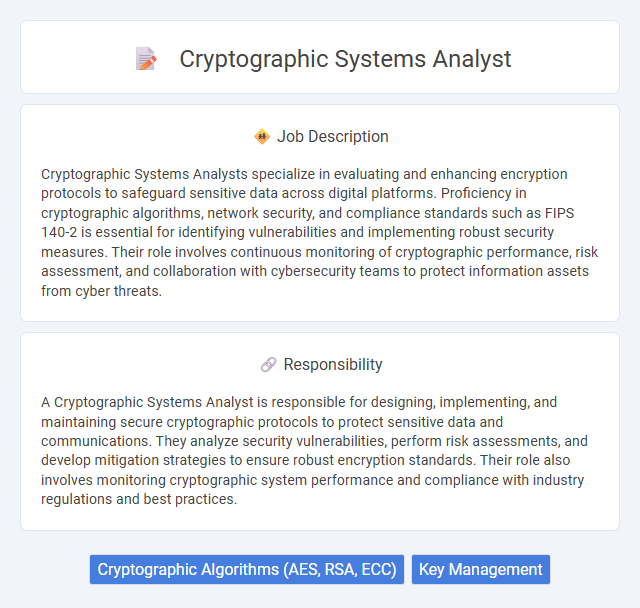 Cryptographic Systems Analyst

Job Description

Cryptographic Systems Analysts specialize in evaluating and enhancing encryption protocols to safeguard sensitive data across digital platforms. Proficiency in cryptographic algorithms, network security, and compliance standards such as FIPS 140-2 is essential for identifying vulnerabilities and implementing robust security measures. Their role involves continuous monitoring of cryptographic performance, risk assessment, and collaboration with cybersecurity teams to protect information assets from cyber threats.

Responsibility

A Cryptographic Systems Analyst is responsible for designing, implementing, and maintaining secure cryptographic protocols to protect sensitive data and communications. They analyze security vulnerabilities, perform risk assessments, and develop mitigation strategies to ensure robust encryption standards. Their role also involves monitoring cryptographic system performance and compliance with industry regulations and best practices.

Cryptographic Algorithms (AES, RSA, ECC)

Key Management