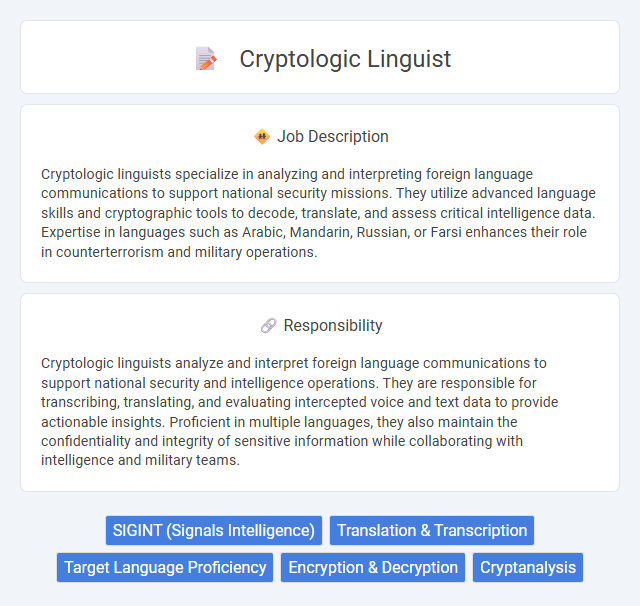 Cryptologic Linguist

Job Description

Cryptologic linguists specialize in analyzing and interpreting foreign language communications to support national security missions. They utilize advanced language skills and cryptographic tools to decode, translate, and assess critical intelligence data. Expertise in languages such as Arabic, Mandarin, Russian, or Farsi enhances their role in counterterrorism and military operations.

Responsibility

Cryptologic linguists analyze and interpret foreign language communications to support national security and intelligence operations. They are responsible for transcribing, translating, and evaluating intercepted voice and text data to provide actionable insights. Proficient in multiple languages, they also maintain the confidentiality and integrity of sensitive information while collaborating with intelligence and military teams.

SIGINT (Signals Intelligence)
Translation & Transcription
Target Language Proficiency
Encryption & Decryption
Cryptanalysis